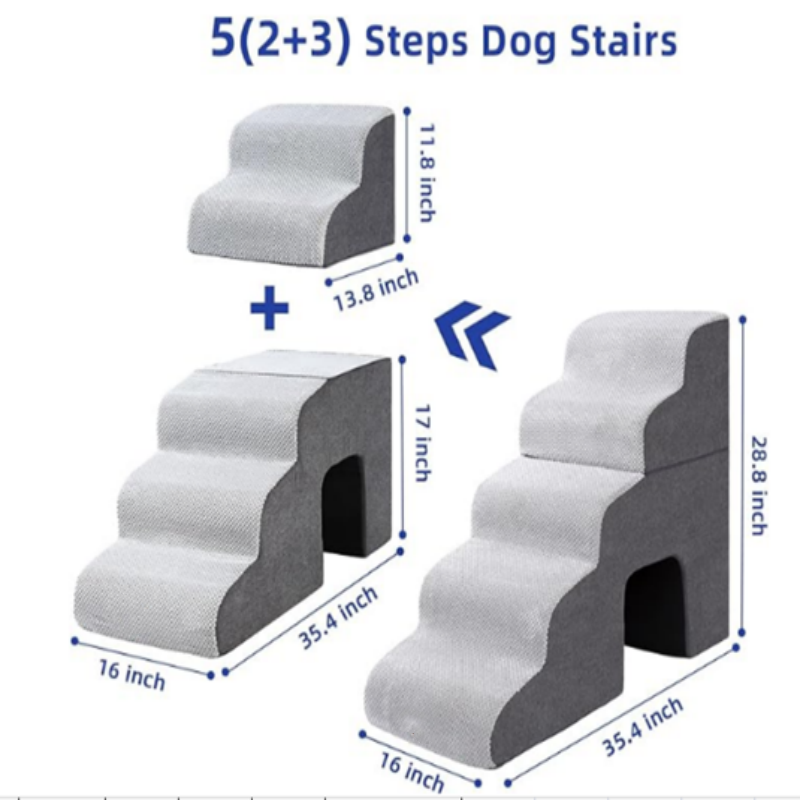 5(2+3) Steps Dog Stairs

11.8 inch

13.8 inch

+

17 inch

35.4 inch

16 inch

28.8 inch

35.4 inch

16 inch